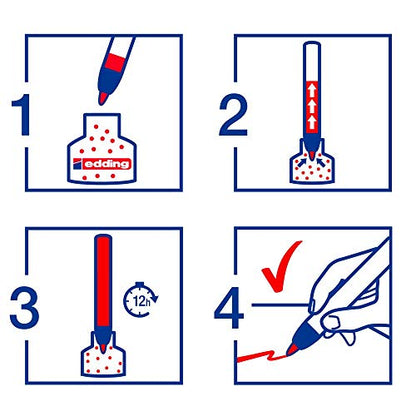 1

edding

2

3

12h

4