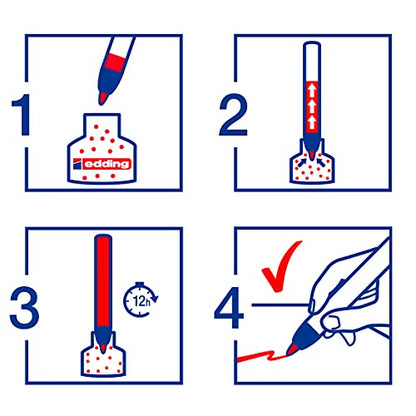 1

edding

2

3

12h

4